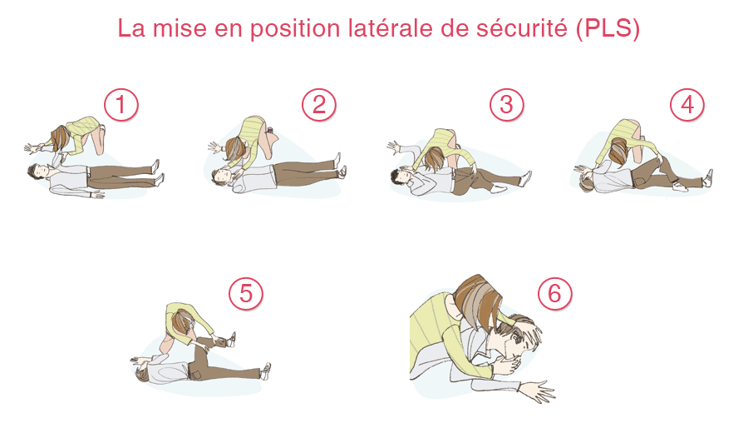 La mise en position latérale de sécurité (PLS)

1

2

3

4

5

6